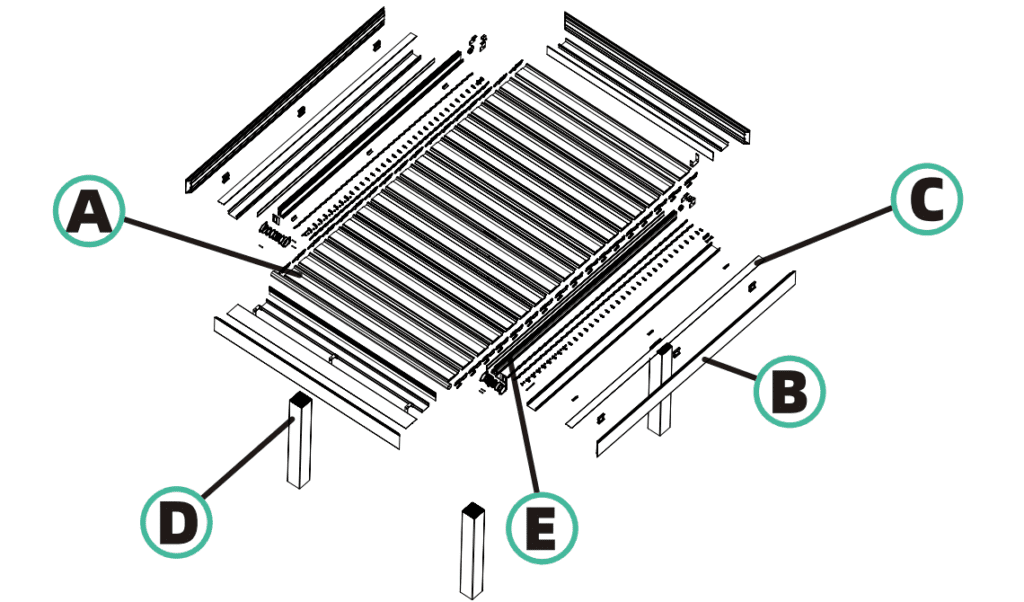 A
C
B
D
E