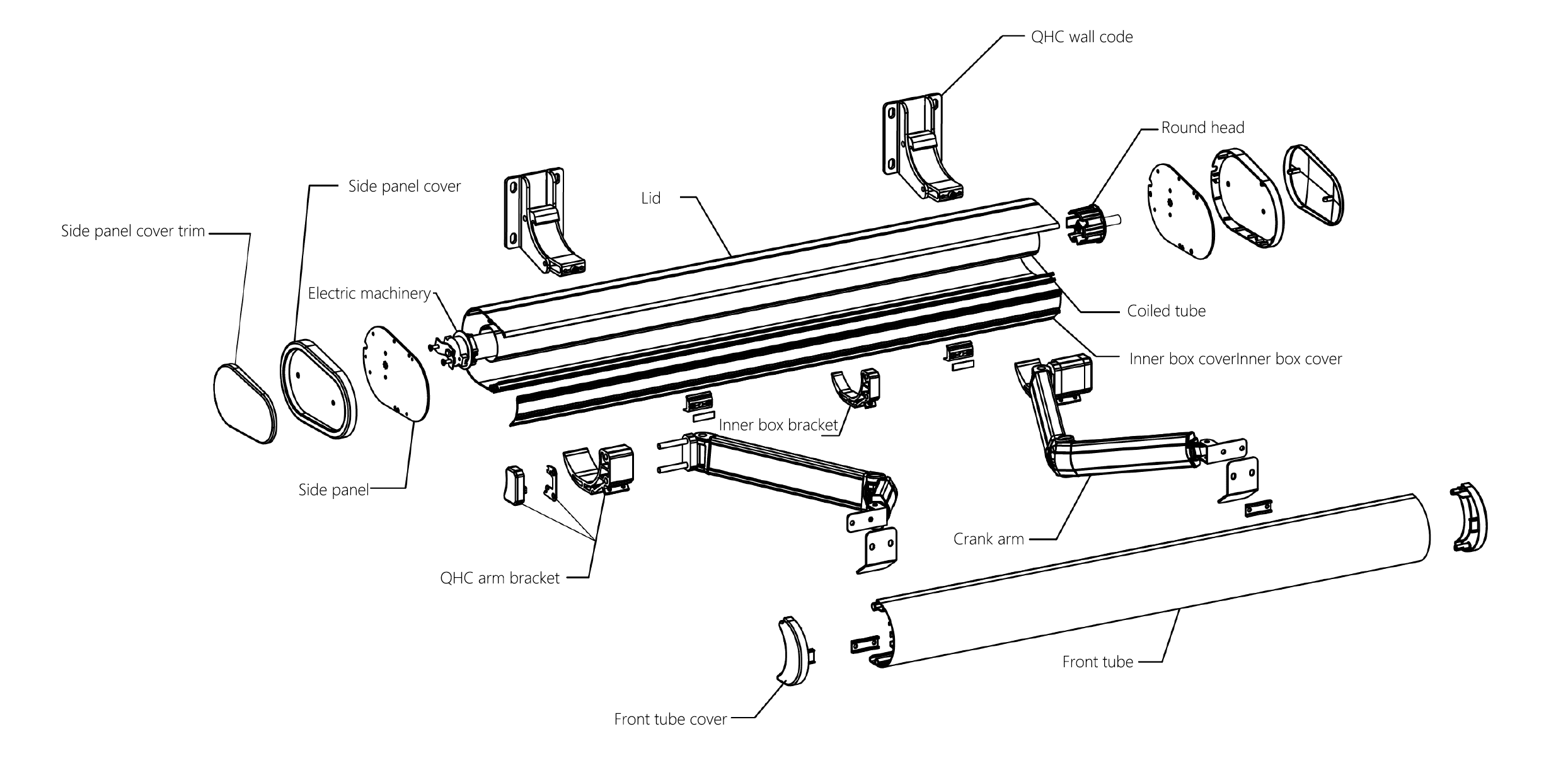 QHC wall code

Round head

Side panel cover

Lid

Side panel cover trim

Electric machinery

Coiled tube

Inner box coverInner box cover

Inner box bracket

Side panel

Crank arm

QHC arm bracket

Front tube

Front tube cover