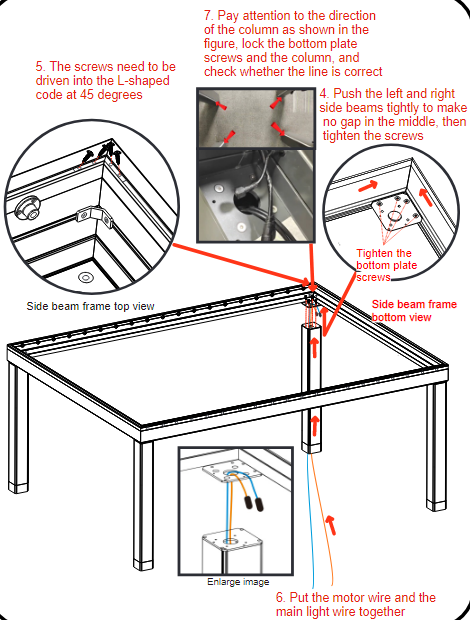 7. Pay attention to the direction of the column as shown in the figure, lock the bottom plate screws and the column, and check whether the line is correct

5. The screws need to be driven into the L-shaped code at 45 degrees

4. Push the left and right side beams tightly to make no gap in the middle, then tighten the screws

Tighten the bottom plate screws

Side beam frame top view

Side beam frame bottom view

Enlarge image

6. Put the motor wire and the main light wire together