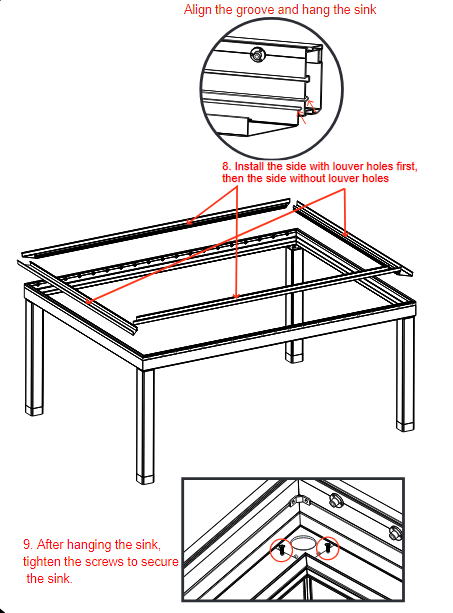 Align the groove and hang the sink

8. Install the side with louver holes first, then the side without louver holes

9. After hanging the sink, tighten the screws to secure the sink.