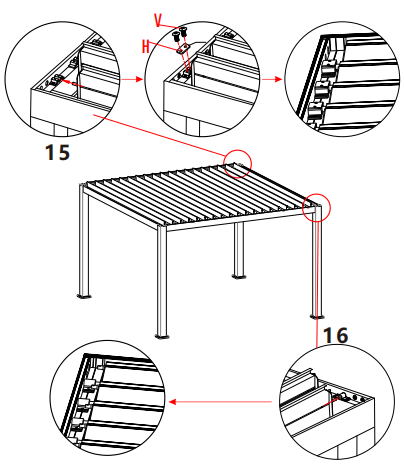 V
H
15
16