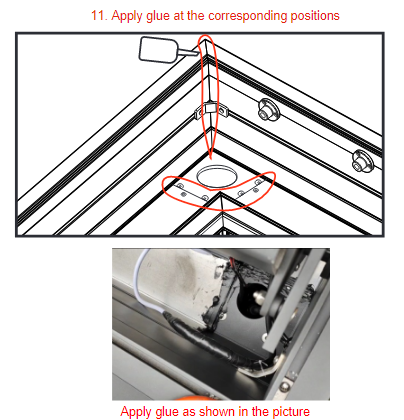 11. Apply glue at the corresponding positions

Apply glue as shown in the picture