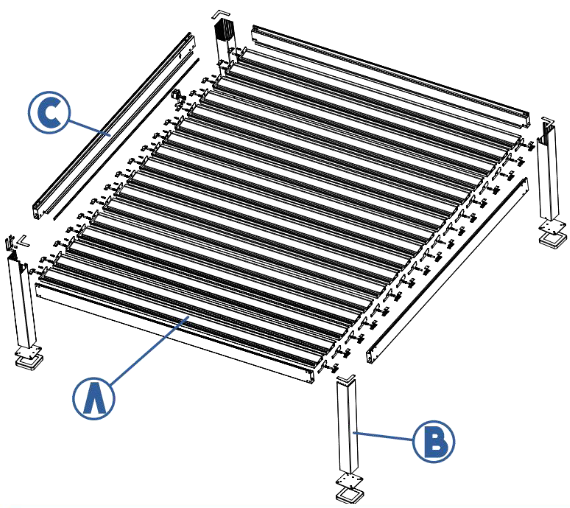 C
A
B