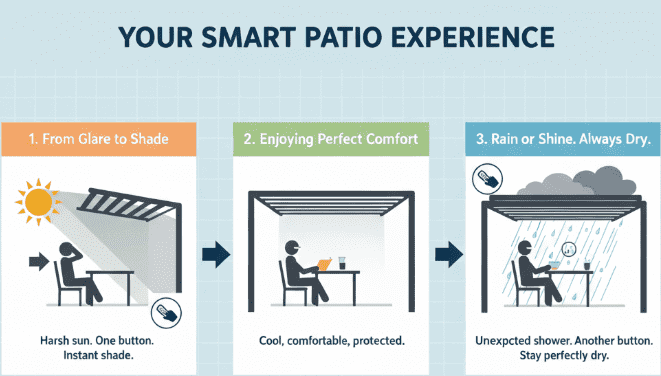 YOUR SMART PATIO EXPERIENCE

1. From Glare to Shade

Harsh sun. One button. Instant shade.

2. Enjoying Perfect Comfort

Cool, comfortable, protected.

3. Rain or Shine. Always Dry.

Unexpcted shower. Another button. Stay perfectly dry.