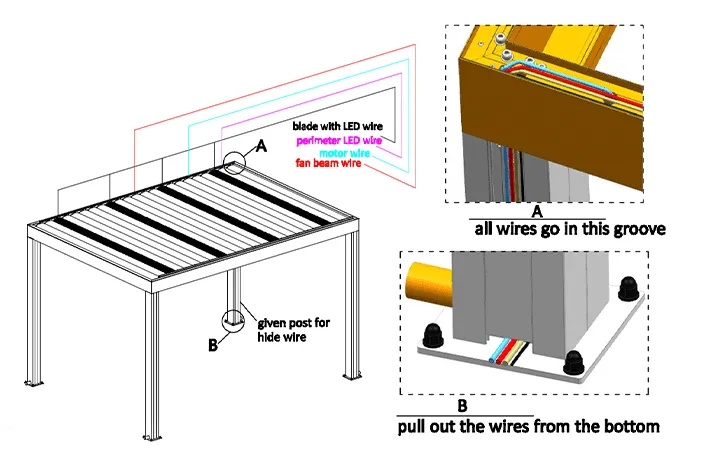 blade with LED wire
perimeter LED wire
motor wire
fan beam wire

A

given post for hide wire

B

A
all wires go in this groove

B
pull out the wires from the bottom