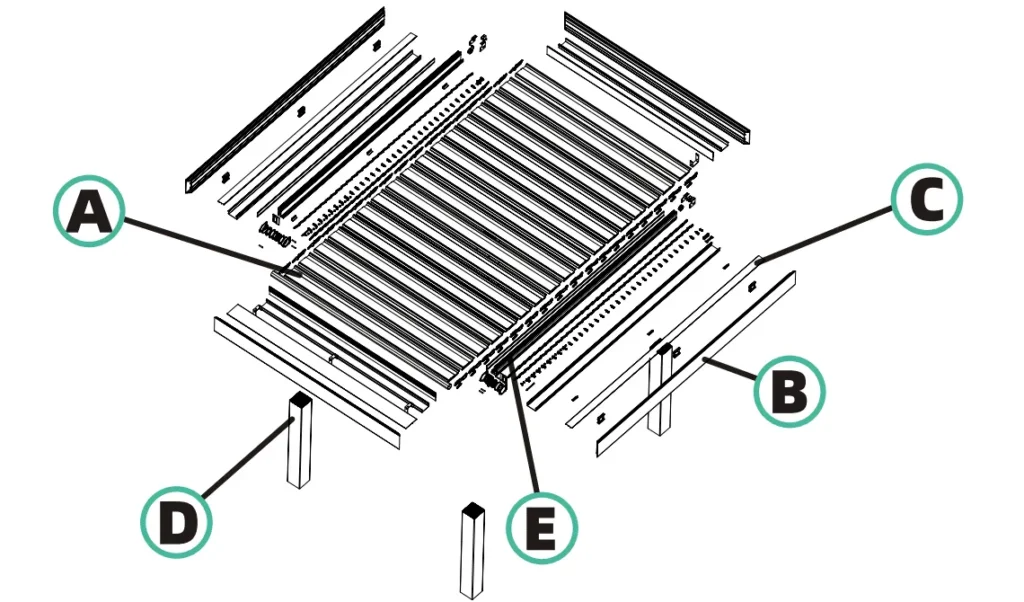 A
C
B
D
E